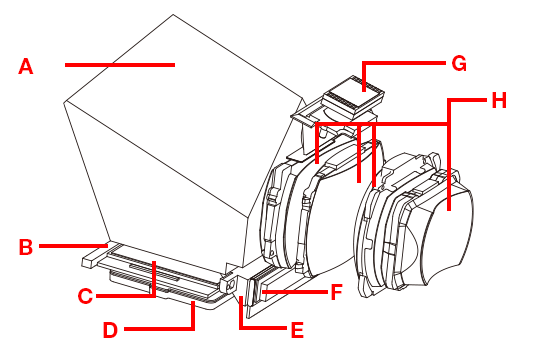 A
G
H
B
C
F
D
E