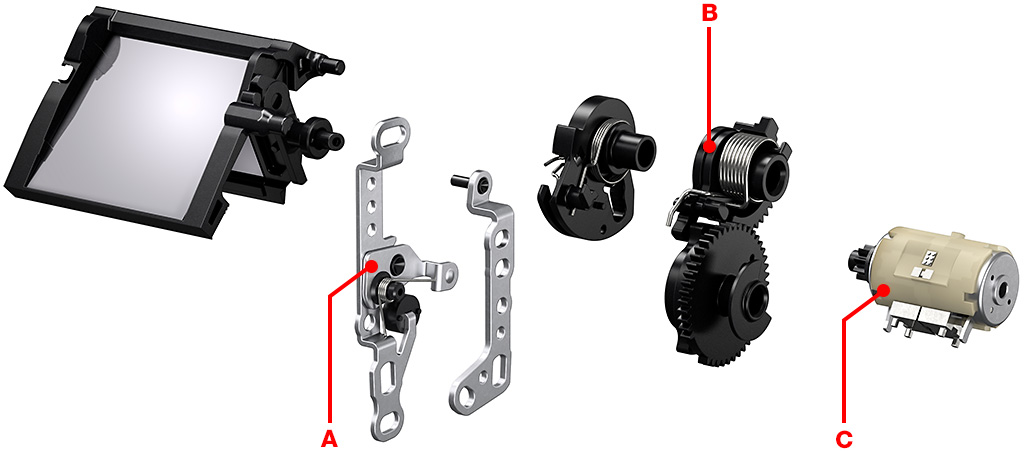 B

A

C