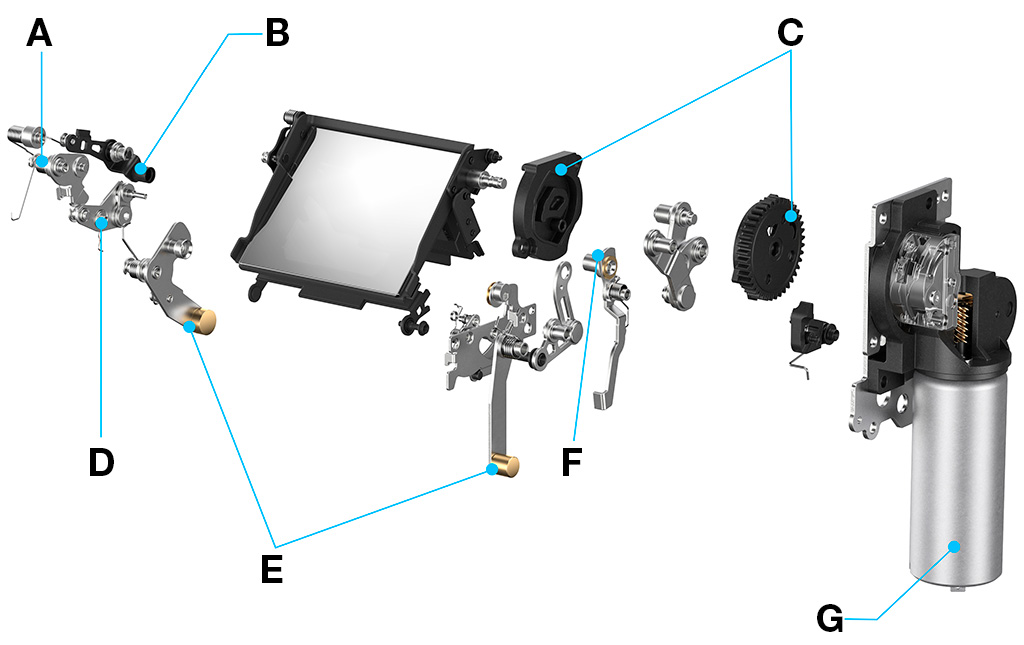 A
B
C
D
E
F
G