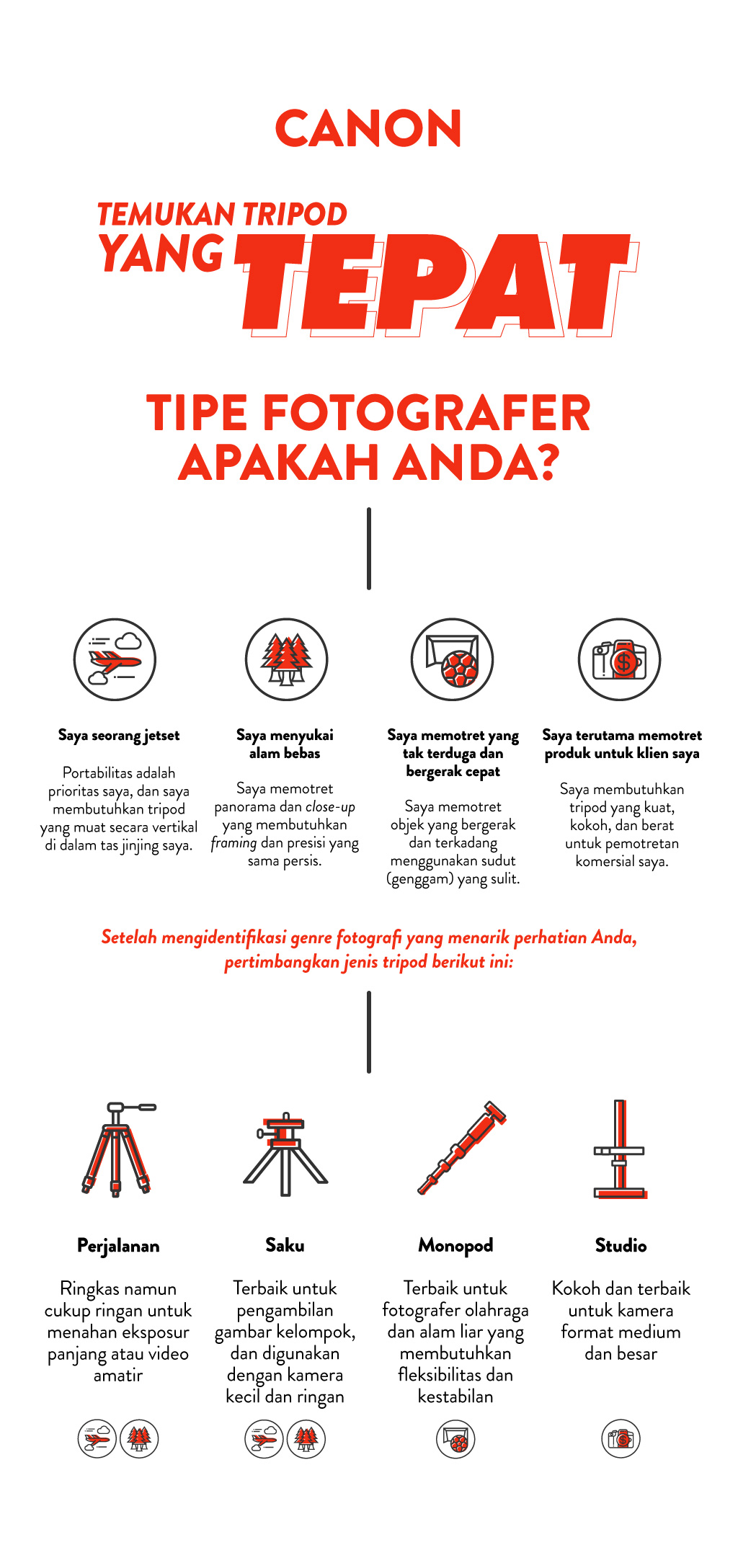 CANON

TEMUKAN TRIPOD YANG TEPAT

TIPE FOTOGRAFER APAKAH ANDA?

Saya seorang jetset

Portabilitas adalah prioritas saya, dan saya membutuhkan tripod yang muat secara vertikal di dalam tas jinjing saya.

Saya menyukai alam bebas

Saya memotret panorama dan close-up yang membutuhkan framing dan presisi yang sama persis.

Saya memotret yang tak terduga dan bergerak cepat

Saya memotret objek yang bergerak dan terkadang menggunakan sudut (genggam) yang sulit.

Saya terutama memotret produk untuk klien saya

Saya membutuhkan tripod yang kuat, kokoh, dan berat untuk pemotretan komersial saya.

Setelah mengidentifikasi genre fotografi yang menarik perhatian Anda, pertimbangkan jenis tripod berikut ini:

Perjalanan

Ringkas namun cukup ringan untuk menahan eksposur panjang atau video amatir

Saku

Terbaik untuk pengambilan gambar kelompok, dan digunakan dengan kamera kecil dan ringan

Monopod

Terbaik untuk fotografer olahraga dan alam liar yang membutuhkan fleksibilitas dan kestabilan

Studio

Kokoh dan terbaik untuk kamera format medium dan besar