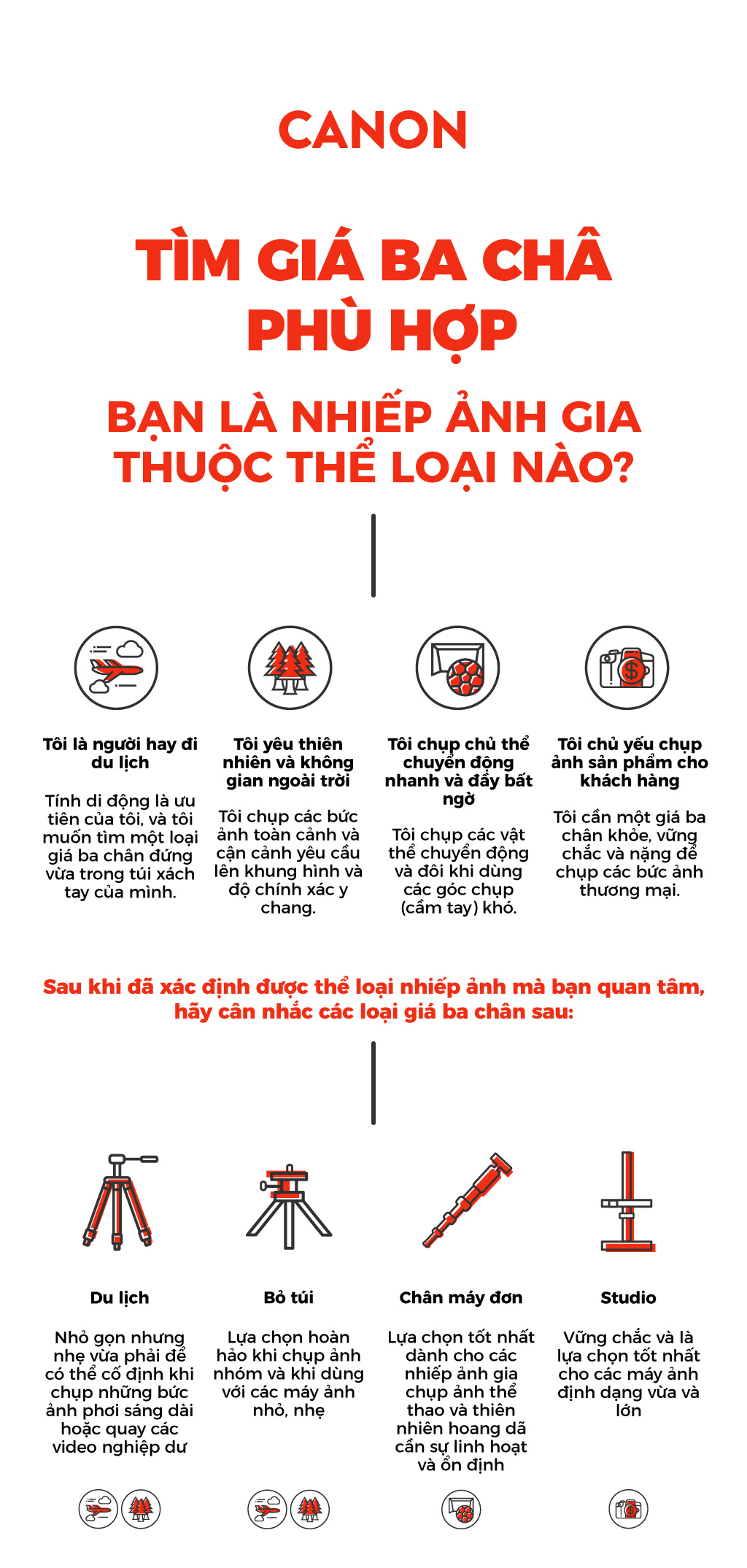 CANON

TÌM GIÁ BA CHÂ PHÙ HỢP

BẠN LÀ NHIẾP ẢNH GIA THUỘC THỂ LOẠI NÀO?

Tôi là người hay đi du lịch

Tính di động là ưu tiên của tôi, và tôi muốn tìm một loại giá ba chân đứng vừa trong túi xách tay của mình.

Tôi yêu thiên nhiên và không gian ngoài trời

Tôi chụp các bức ảnh toàn cảnh và cận cảnh yêu cầu lên khung hình và độ chính xác y chang.

Tôi chụp chủ thể chuyển động nhanh và đầy bất ngờ

Tôi chụp các vật thể chuyển động và đôi khi dùng các góc chụp (cầm tay) khó.

Tôi chủ yếu chụp ảnh sản phẩm cho khách hàng

Tôi cần một giá ba chân khỏe, vững chắc và nặng để chụp các bức ảnh thương mại.

Sau khi đã xác định được thể loại nhiếp ảnh mà bạn quan tâm, hãy cân nhắc các loại giá ba chân sau:

Du lịch

Nhỏ gọn nhưng nhẹ vừa phải để có thể cố định khi chụp những bức ảnh phơi sáng dài hoặc quay các video nghiệp dư

Bỏ túi

Lựa chọn hoàn hảo khi chụp ảnh nhóm và khi dùng với các máy ảnh nhỏ, nhẹ

Chân máy đơn

Lựa chọn tốt nhất dành cho các nhiếp ảnh gia chụp ảnh thể thao và thiên nhiên hoang dã cần sự linh hoạt và ổn định

Studio

Vững chắc và là lựa chọn tốt nhất cho các máy ảnh định dạng vừa và lớn