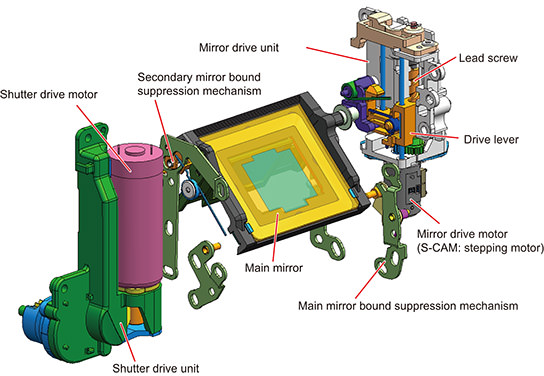 Mirror drive unit

Lead screw

Secondary mirror bound suppression mechanism

Shutter drive motor

Drive lever

Mirror drive motor (S-CAM: stepping motor)

Main mirror

Main mirror bound suppression mechanism

Shutter drive unit