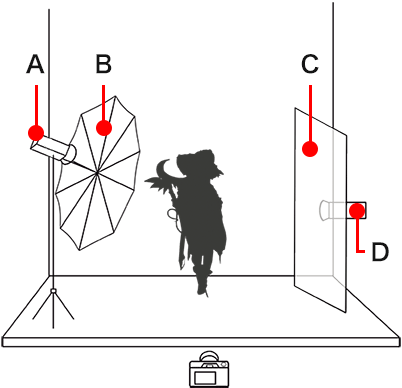 A
B
C
D