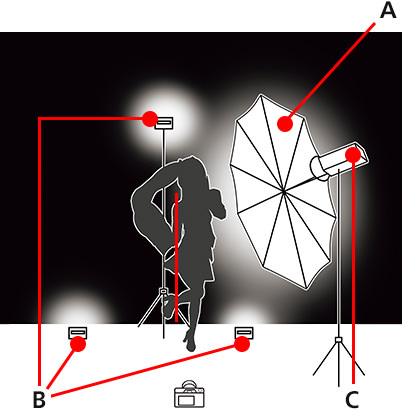 A
B
C