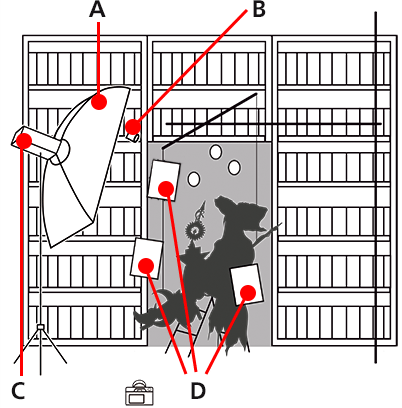 A
B
C
D