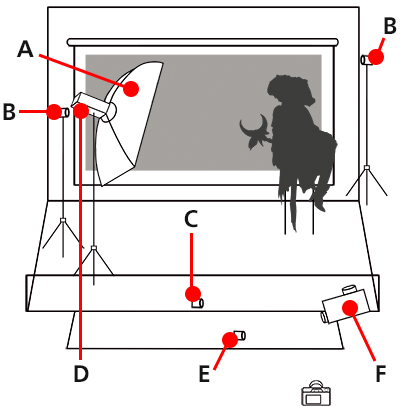 A
B
B
C
D
E
F