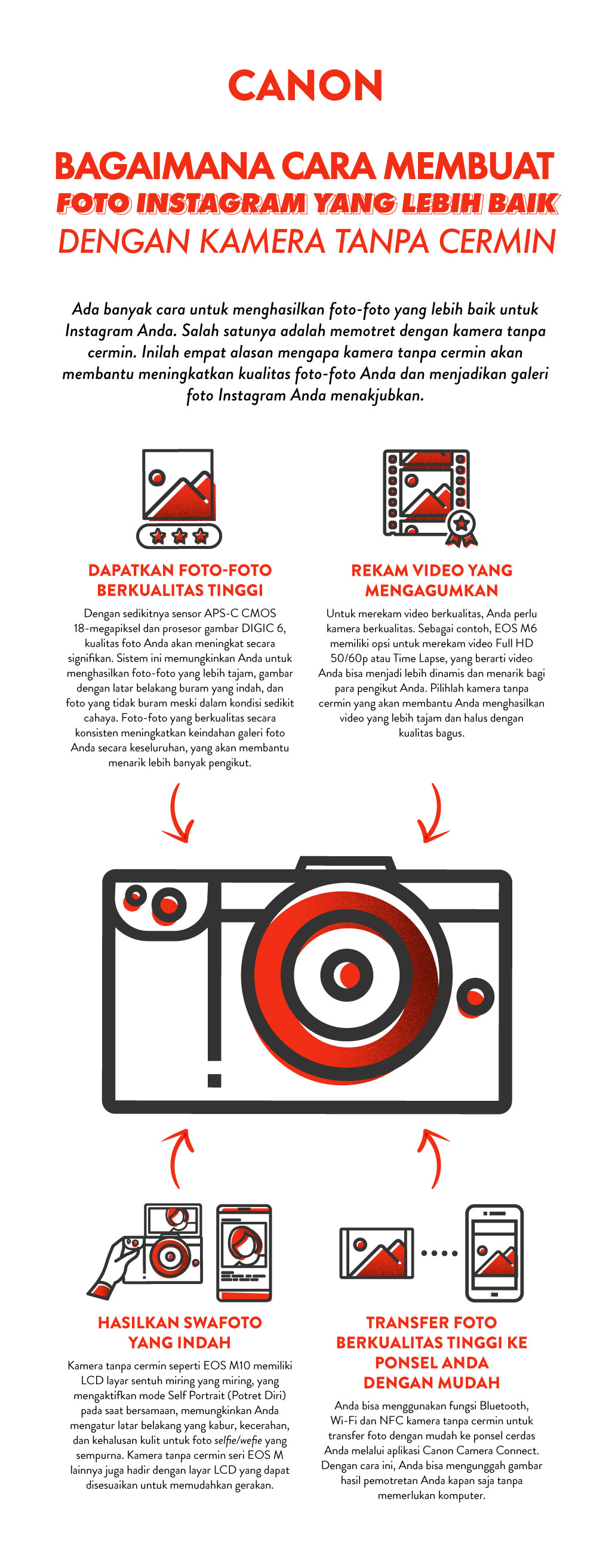 CANON

BAGAIMANA CARA MEMBUAT
FOTO INSTAGRAM YANG LEBIH BAIK
DENGAN KAMERA TANPA CERMIN

Ada banyak cara untuk menghasilkan foto-foto yang lebih baik untuk Instagram Anda. Salah satunya adalah memotret dengan kamera tanpa cermin. Inilah empat alasan mengapa kamera tanpa cermin akan membantu meningkatkan kualitas foto-foto Anda dan menjadikan galeri foto Instagram Anda menakjubkan.

DAPATKAN FOTO-FOTO BERKUALITAS TINGGI

Dengan sedikitnya sensor APS-C CMOS 18-megapiksel dan prosesor gambar DIGIC 6, kualitas foto Anda akan meningkat secara signifikan. Sistem ini memungkinkan Anda untuk menghasilkan foto-foto yang lebih tajam, gambar dengan latar belakang buram yang indah, dan foto yang tidak buram meski dalam kondisi sedikit cahaya. Foto-foto yang berkualitas secara konsisten meningkatkan keindahan galeri foto Anda secara keseluruhan, yang akan membantu menarik lebih banyak pengikut.

REKAM VIDEO YANG MENGAGUMKAN

Untuk merekam video berkualitas, Anda perlu kamera berkualitas. Sebagai contoh, EOS M6 memiliki opsi untuk merekam video Full HD 50/60p atau Time Lapse, yang berarti video Anda bisa menjadi lebih dinamis dan menarik bagi para pengikut Anda. Pilihlah kamera tanpa cermin yang akan membantu Anda menghasilkan video yang lebih tajam dan halus dengan kualitas bagus.

HASILKAN SWAFOTO YANG INDAH

Kamera tanpa cermin seperti EOS M10 memiliki LCD layar sentuh miring yang miring, yang mengaktifkan mode Self Portrait (Potret Diri) pada saat bersamaan, memungkinkan Anda mengatur latar belakang yang kabur, kecerahan, dan kehalusan kulit untuk foto selfie/wefie yang sempurna. Kamera tanpa cermin seri EOS M lainnya juga hadir dengan layar LCD yang dapat disesuaikan untuk memudahkan gerakan.

TRANSFER FOTO BERKUALITAS TINGGI KE PONSEL ANDA DENGAN MUDAH

Anda bisa menggunakan fungsi Bluetooth, Wi-Fi dan NFC kamera tanpa cermin untuk transfer foto dengan mudah ke ponsel cerdas Anda melalui aplikasi Canon Camera Connect. Dengan cara ini, Anda bisa mengunggah gambar hasil pemotretan Anda kapan saja tanpa memerlukan komputer.