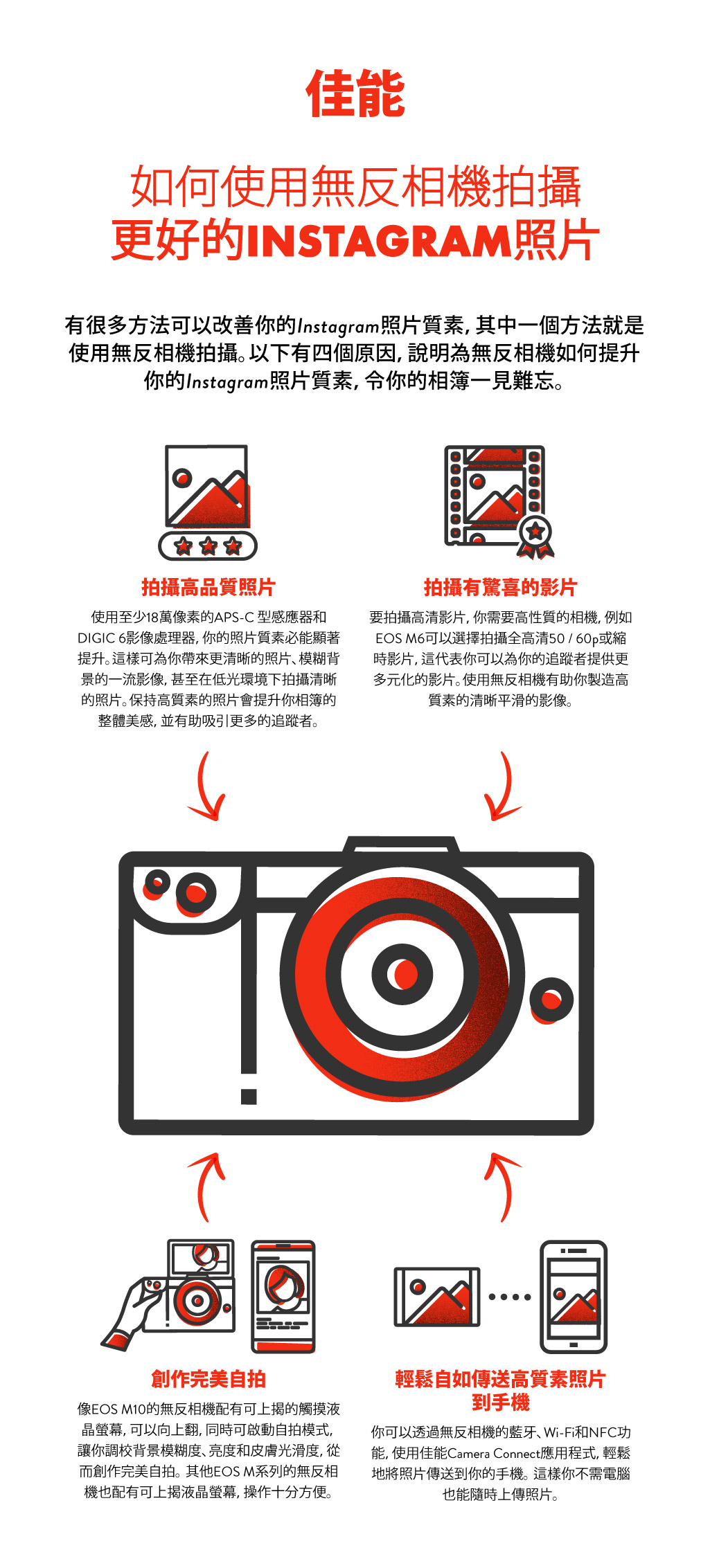 佳能

如何使用無反相機拍攝更好的INSTAGRAM照片

有很多方法可以改善你的Instagram照片質素，其中一個方法就是使用無反相機拍攝。以下有四個原因，說明為無反相機如何提升你的Instagram照片質素，令你的相簿一見難忘。

拍攝高品質照片

使用至少18萬像素的APS-C 型感應器和DIGIC 6影像處理器，你的照片質素必能顯著提升。這樣可為你帶來更清晰的照片、模糊背景的一流影像，甚至在低光環境下拍攝清晰的照片。保持高質素的照片會提升你相簿的整體美感，並有助吸引更多的追蹤者。

拍攝有驚喜的影片

要拍攝高清影片，你需要高性質的相機，例如EOS M6可以選擇拍攝全高清50 / 60p或縮時影片，這代表你可以為你的追蹤者提供更多元化的影片。使用無反相機有助你製造高質素的清晰平滑的影像。

創作完美自拍

像EOS M10的無反相機配有可上揭的觸摸液晶螢幕，可以向上翻，同時可啟動自拍模式，讓你調校背景模糊度、亮度和皮膚光滑度，從而創作完美自拍。其他EOS M系列的無反相機也配有可上揭液晶螢幕，操作十分方便。

輕鬆自如傳送高質素照片到手機

你可以透過無反相機的藍牙、Wi-Fi和NFC功能，使用佳能Camera Connect應用程式，輕鬆地將照片傳送到你的手機。這樣你不需電腦也能隨時上傳照片。