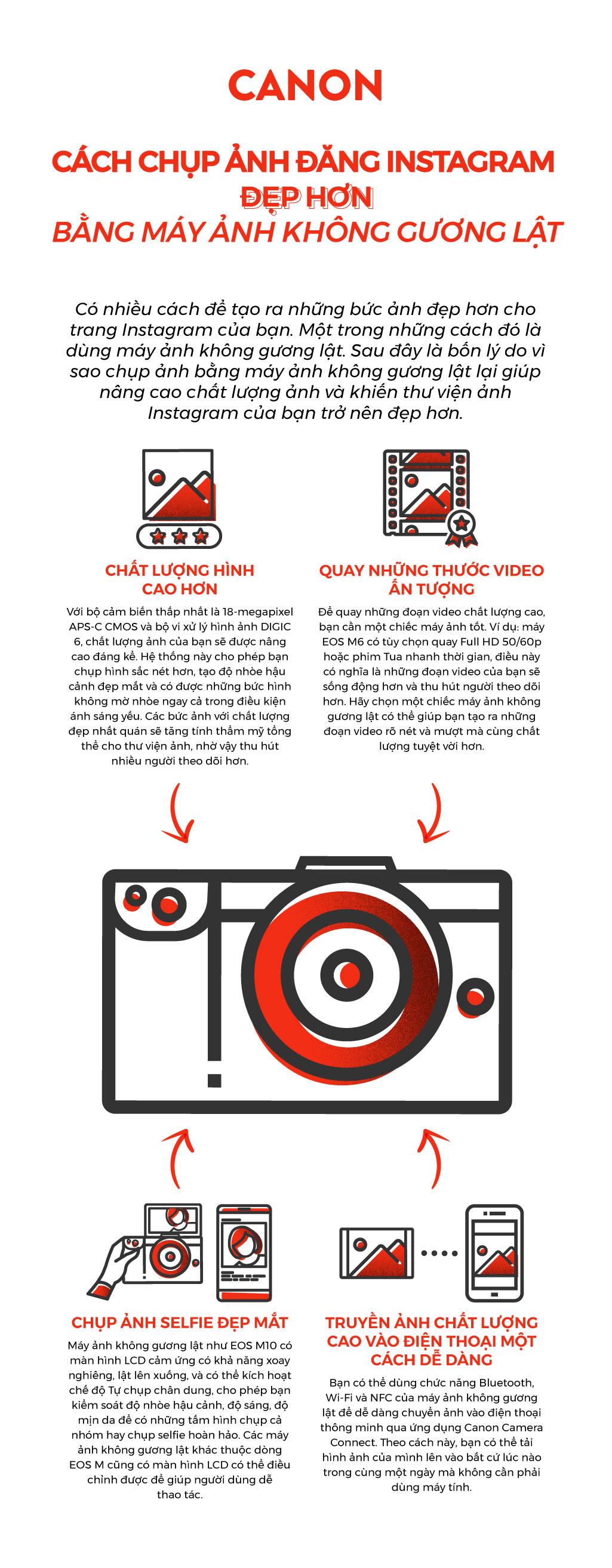 CANON

CÁCH CHỤP ẢNH ĐĂNG INSTAGRAM
ĐẸP HƠN
BẰNG MÁY ẢNH KHÔNG GƯƠNG LẬT

Có nhiều cách để tạo ra những bức ảnh đẹp hơn cho trang Instagram của bạn. Một trong những cách đó là dùng máy ảnh không gương lật. Sau đây là bốn lý do vì sao chụp ảnh bằng máy ảnh không gương lật lại giúp nâng cao chất lượng ảnh và khiến thư viện ảnh Instagram của bạn trở nên đẹp hơn.

CHẤT LƯỢNG HÌNH CAO HƠN

Với bộ cảm biến thấp nhất là 18-megapixel APS-C CMOS và bộ vi xử lý hình ảnh DIGIC 6, chất lượng ảnh của bạn sẽ được nâng cao đáng kể. Hệ thống này cho phép bạn chụp hình sắc nét hơn, tạo độ nhòe hậu cảnh đẹp mắt và có được những bức hình không mờ nhòe ngay cả trong điều kiện ánh sáng yếu. Các bức ảnh với chất lượng đẹp nhất quán sẽ tăng tính thẩm mỹ tổng thể cho thư viện ảnh, nhờ vậy thu hút nhiều người theo dõi hơn.

QUAY NHỮNG THƯỚC VIDEO ẤN TƯỢNG

Để quay những đoạn video chất lượng cao, bạn cần một chiếc máy ảnh tốt. Ví dụ: máy EOS M6 có tùy chọn quay Full HD 50/60p hoặc phim Tua nhanh thời gian, điều này có nghĩa là những đoạn video của bạn sẽ sống động hơn và thu hút người theo dõi hơn. Hãy chọn một chiếc máy ảnh không gương lật có thể giúp bạn tạo ra những đoạn video rõ nét và mượt mà cùng chất lượng tuyệt vời hơn.

CHỤP ẢNH SELFIE ĐẸP MẮT

Máy ảnh không gương lật như EOS M10 có màn hình LCD cảm ứng có khả năng xoay nghiêng, lật lên xuống, và có thể kích hoạt chế độ Tự chụp chân dung, cho phép bạn kiểm soát độ nhòe hậu cảnh, độ sáng, độ mịn da để có những tấm hình chụp cả nhóm hay chụp selfie hoàn hảo. Các máy ảnh không gương lật khác thuộc dòng EOS M cũng có màn hình LCD có thể điều chỉnh được để giúp người dùng dễ thao tác.

TRUYỀN ẢNH CHẤT LƯỢNG CAO VÀO ĐIỆN THOẠI MỘT CÁCH DỄ DÀNG

Bạn có thể dùng chức năng Bluetooth, Wi-Fi và NFC của máy ảnh không gương lật để dễ dàng chuyển ảnh vào điện thoại thông minh qua ứng dụng Canon Camera Connect. Theo cách này, bạn có thể tải hình ảnh của mình lên vào bất cứ lúc nào trong cùng một ngày mà không cần phải dùng máy tính.