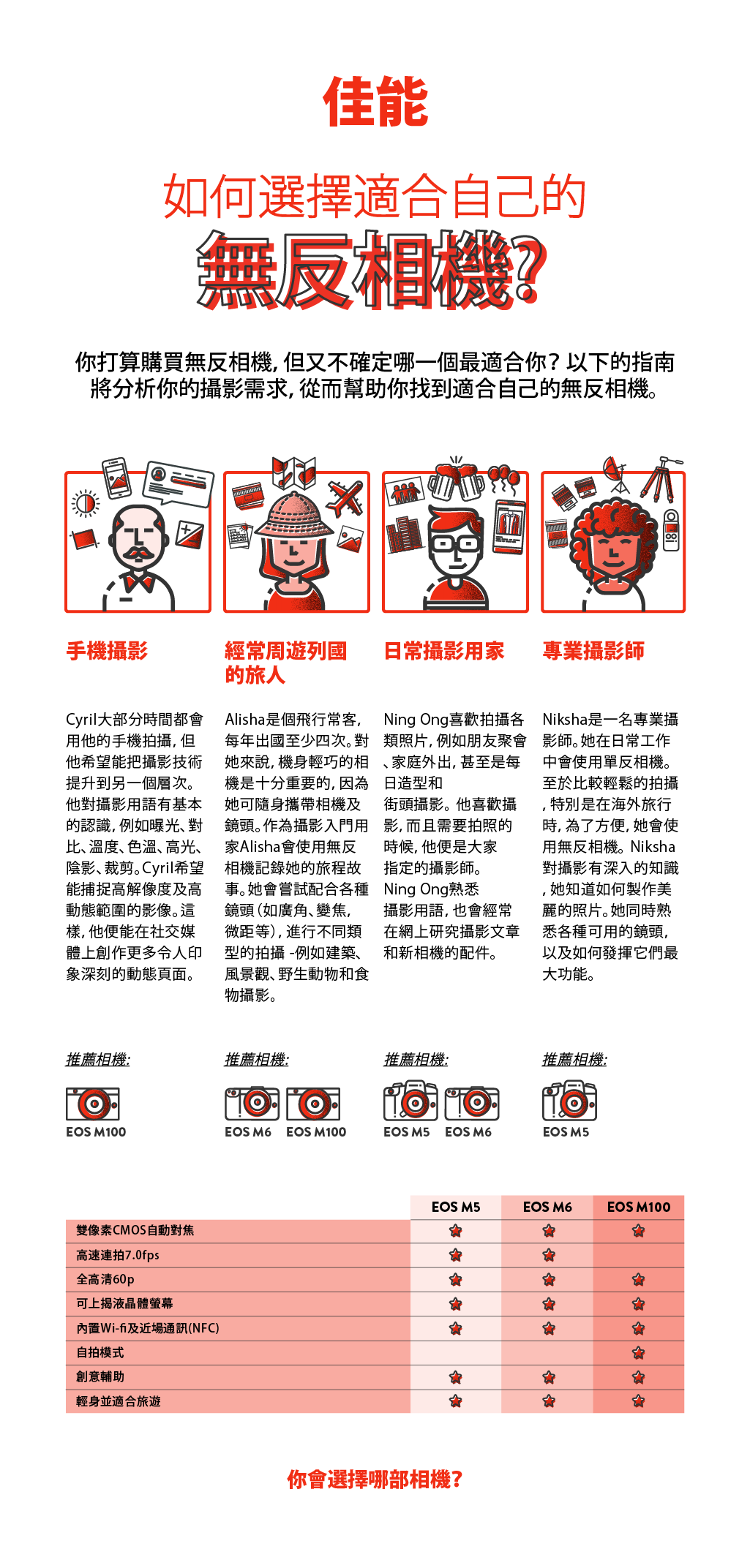 佳能

如何選擇適合自己的
無反相機?

你打算購買無反相機, 但又不確定哪一個最適合你? 以下的指南將分析你的攝影需求, 從而幫助你找到適合自己的無反相機。

手機攝影

Cyril大部分時間都會用他的手機拍攝, 但他希望能把攝影技術提升到另一個層次。他對攝影用語有基本的認識, 例如曝光、對比、溫度、色溫、高光、陰影、裁剪。Cyril希望能捕捉高解像度及高動態範圍的影像。這樣, 他便能在社交媒體上創作更多令人印象深刻的動態頁面。

推薦相機:

EOS M100

經常周遊列國的旅人

Alisha是個飛行常客, 每年出國至少四次。對她來說, 機身輕巧的相機是十分重要的, 因為她可隨身攜帶相機及鏡頭。作為攝影入門用家Alisha會使用無反相機記錄她的旅程故事。她會嘗試配合各種鏡頭 (如廣角、變焦, 微距等), 進行不同類型的拍攝 -例如建築、風景觀、野生動物和食物攝影。

推薦相機:

EOS M6 EOS M100

日常攝影用家

Ning Ong喜歡拍攝各類照片, 例如朋友聚會、家庭外出, 甚至是每日造型和街頭攝影。他喜歡攝影, 而且需要拍照的時候, 他便是大家指定的攝影師。Ning Ong熟悉攝影用語, 也會經常在網上研究攝影文章和新相機的配件。

推薦相機:

EOS M5 EOS M6

專業攝影師

Niksha是一名專業攝影師。她在日常工作中會使用單反相機。至於比較輕鬆的拍攝, 特別是在海外旅行時, 為了方便, 她會使用無反相機。Niksha對攝影有深入的知識, 她知道如何製作美麗的照片。她同時熟悉各種可用的鏡頭, 以及如何發揮它們最大功能。

推薦相機:

EOS M5

| | EOS M5 | EOS M6 | EOS M100 |
|---|---|---|---|
| 雙像素CMOS自動對焦 | ★ | ★ | ★ |
| 高速連拍7.0fps | ★ | ★ | |
| 全高清60p | ★ | ★ | ★ |
| 可上揭液晶體螢幕 | ★ | ★ | ★ |
| 內置Wi-fi及近場通訊(NFC) | ★ | ★ | ★ |
| 自拍模式 | | | ★ |
| 創意輔助 | ★ | ★ | ★ |
| 輕身並適合旅遊 | ★ | ★ | ★ |

你會選擇哪部相機?