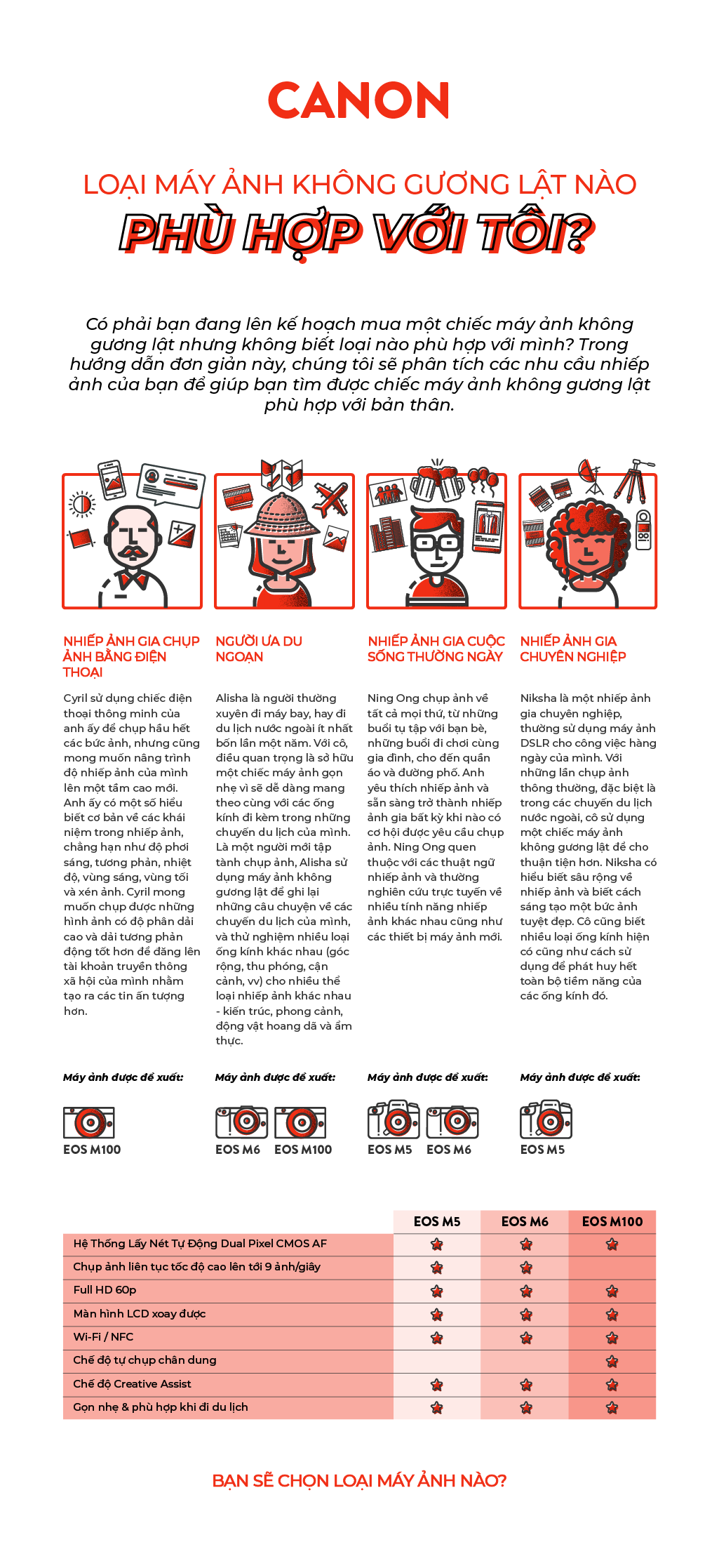 CANON

LOẠI MÁY ẢNH KHÔNG GƯƠNG LẬT NÀO
PHÙ HỢP VỚI TÔI?

Có phải bạn đang lên kế hoạch mua một chiếc máy ảnh không gương lật nhưng không biết loại nào phù hợp với mình? Trong hướng dẫn đơn giản này, chúng tôi sẽ phân tích các nhu cầu nhiếp ảnh của bạn để giúp bạn tìm được chiếc máy ảnh không gương lật phù hợp với bản thân.

NHIẾP ẢNH GIA CHỤP ẢNH BẰNG ĐIỆN THOẠI

Cyril sử dụng chiếc điện thoại thông minh của anh ấy để chụp hầu hết các bức ảnh, nhưng cũng mong muốn nâng trình độ nhiếp ảnh của mình lên một tầm cao mới. Anh ấy có một số hiểu biết cơ bản về các khái niệm trong nhiếp ảnh, chẳng hạn như độ phơi sáng, tương phản, nhiệt độ, vùng sáng, vùng tối và xén ảnh. Cyril mong muốn chụp được những hình ảnh có độ phân dải cao và dải tương phản động tốt hơn để đăng lên tài khoản truyền thông xã hội của mình nhằm tạo ra các tin ấn tượng hơn.

Máy ảnh được đề xuất:

EOS M100

NGƯỜI ƯA DU NGOẠN

Alisha là người thường xuyên đi máy bay, hay đi du lịch nước ngoài ít nhất bốn lần một năm. Với cô, điều quan trọng là sở hữu một chiếc máy ảnh gọn nhẹ vì sẽ dễ dàng mang theo cùng với các ống kính đi kèm trong những chuyến du lịch của mình. Là một người mới tập tành chụp ảnh, Alisha sử dụng máy ảnh không gương lật để ghi lại những câu chuyện về các chuyến du lịch của mình, và thử nghiệm nhiều loại ống kính khác nhau (góc rộng, thu phóng, cận cảnh, vv) cho nhiều thể loại nhiếp ảnh khác nhau - kiến trúc, phong cảnh, động vật hoang dã và ẩm thực.

Máy ảnh được đề xuất:

EOS M6 EOS M100

NHIẾP ẢNH GIA CUỘC SỐNG THƯỜNG NGÀY

Ning Ong chụp ảnh về tất cả mọi thứ, từ những buổi tụ tập với bạn bè, những buổi đi chơi cùng gia đình, cho đến quần áo và đường phố. Anh yêu thích nhiếp ảnh và sẵn sàng trở thành nhiếp ảnh gia bất kỳ khi nào có cơ hội được yêu cầu chụp ảnh. Ning Ong quen thuộc với các thuật ngữ nhiếp ảnh và thường nghiên cứu trực tuyến về nhiều tính năng nhiếp ảnh khác nhau cũng như các thiết bị máy ảnh mới.

Máy ảnh được đề xuất:

EOS M5 EOS M6

NHIẾP ẢNH GIA CHUYÊN NGHIỆP

Niksha là một nhiếp ảnh gia chuyên nghiệp, thường sử dụng máy ảnh DSLR cho công việc hàng ngày của mình. Với những lần chụp ảnh thông thường, đặc biệt là trong các chuyến du lịch nước ngoài, cô sử dụng một chiếc máy ảnh không gương lật để cho thuận tiện hơn. Niksha có hiểu biết sâu rộng về nhiếp ảnh và biết cách sáng tạo một bức ảnh tuyệt đẹp. Cô cũng biết nhiều loại ống kính hiện có cũng như cách sử dụng để phát huy hết toàn bộ tiềm năng của các ống kính đó.

Máy ảnh được đề xuất:

EOS M5

| | EOS M5 | EOS M6 | EOS M100 |
|---|---|---|---|
| Hệ Thống Lấy Nét Tự Động Dual Pixel CMOS AF | ★ | ★ | ★ |
| Chụp ảnh liên tục tốc độ cao lên tới 9 ảnh/giây | ★ | ★ | |
| Full HD 60p | ★ | ★ | ★ |
| Màn hình LCD xoay được | ★ | ★ | ★ |
| Wi-Fi / NFC | ★ | ★ | ★ |
| Chế độ tự chụp chân dung | | | ★ |
| Chế độ Creative Assist | ★ | ★ | ★ |
| Gọn nhẹ & phù hợp khi đi du lịch | ★ | ★ | ★ |

BẠN SẼ CHỌN LOẠI MÁY ẢNH NÀO?