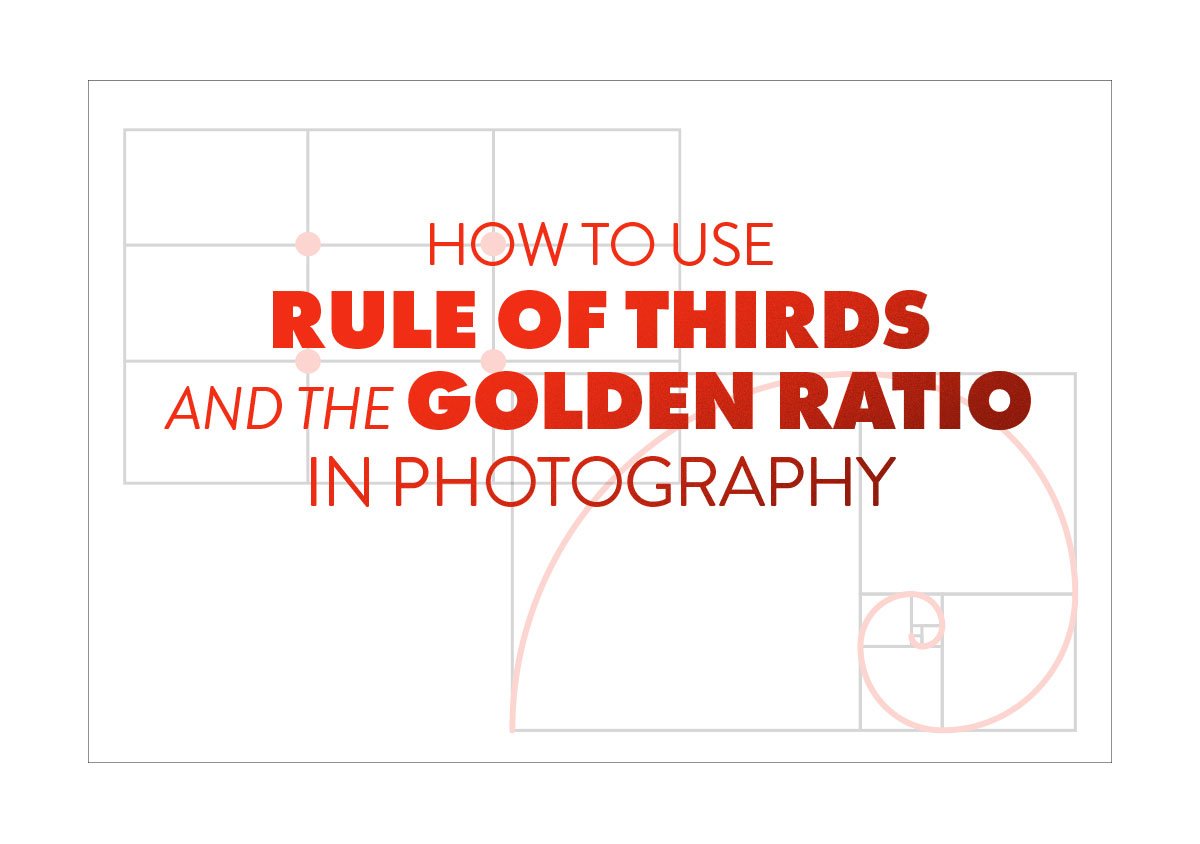 HOW TO USE
RULE OF THIRDS
AND THE GOLDEN RATIO
IN PHOTOGRAPHY