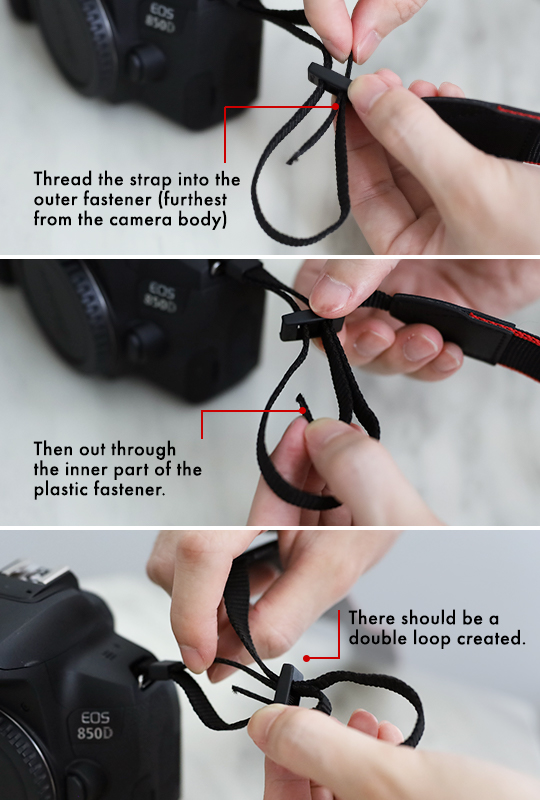 EOS 850D

Thread the strap into the outer fastener (furthest from the camera body)

EOS 850D

Then out through the inner part of the plastic fastener.

There should be a double loop created.

EOS 850D