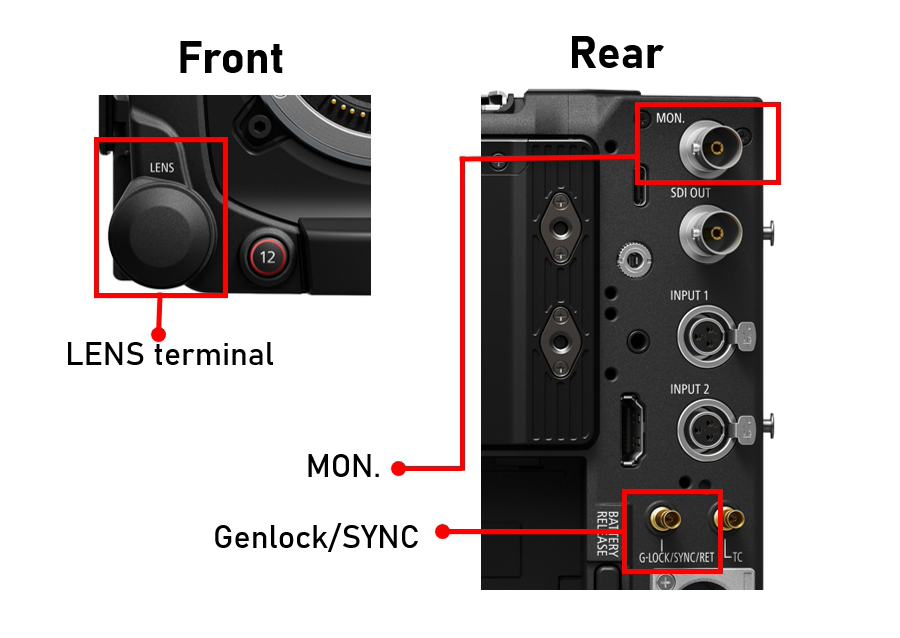 Front

LENS

12

LENS terminal

Rear

MON.

SDI OUT

INPUT 1

INPUT 2

BATTERY RELEASE

G-LOCK/SYNC/RET

TC

MON.

Genlock/SYNC